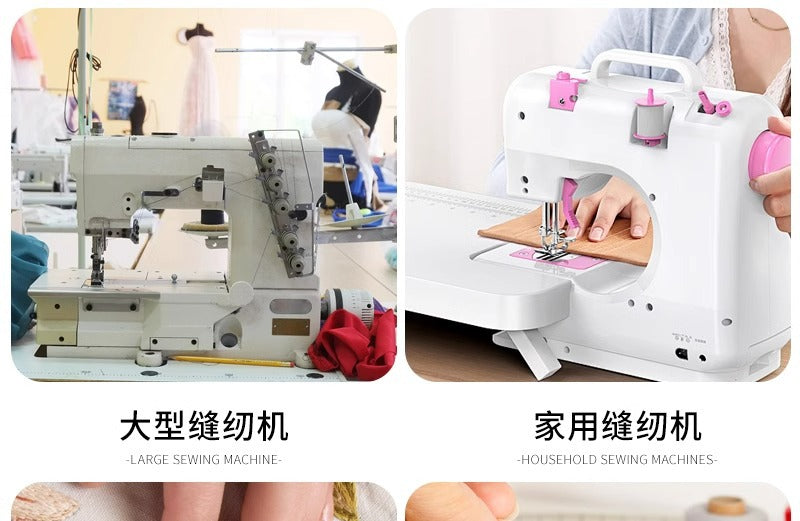 大型缝纫机
-LARGE SEWING MACHINE-

家用缝纫机
-HOUSEHOLD SEWING MACHINES-